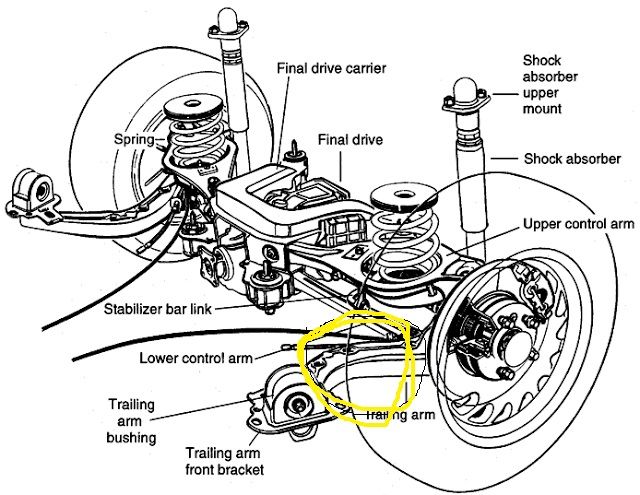 Final drive carrier

Shock absorber upper mount

Spring

Final drive

Shock absorber

Upper control arm

Stabilizer bar link

Lower control arm

Trailing arm bushing

Trailing arm

Trailing arm front bracket